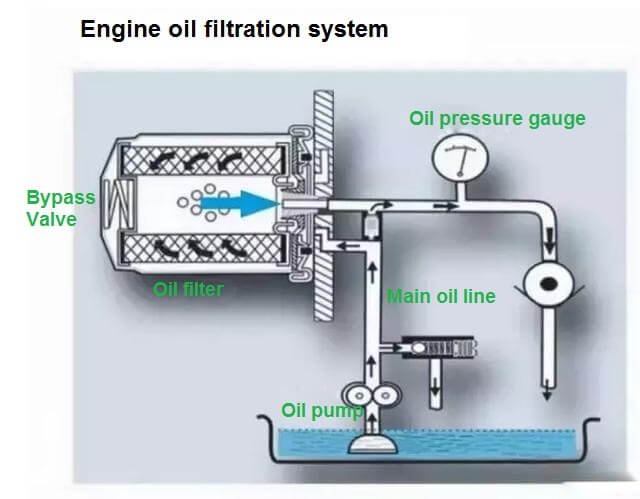 Engine oil filtration system

Oil pressure gauge

Bypass
Valve

Oil filter

Main oil line

Oil pump